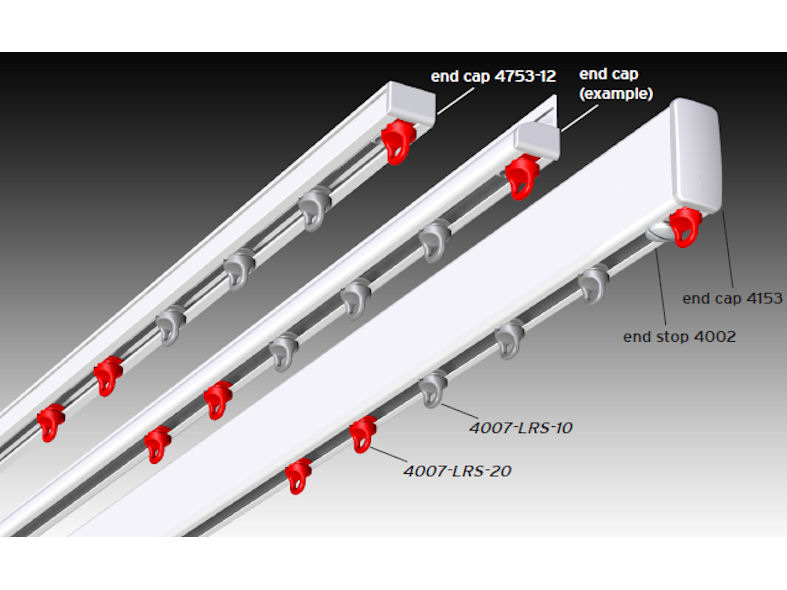 end cap 4753-12

end cap (example)

end cap 4153

end stop 4002

4007-LRS-10

4007-LRS-20